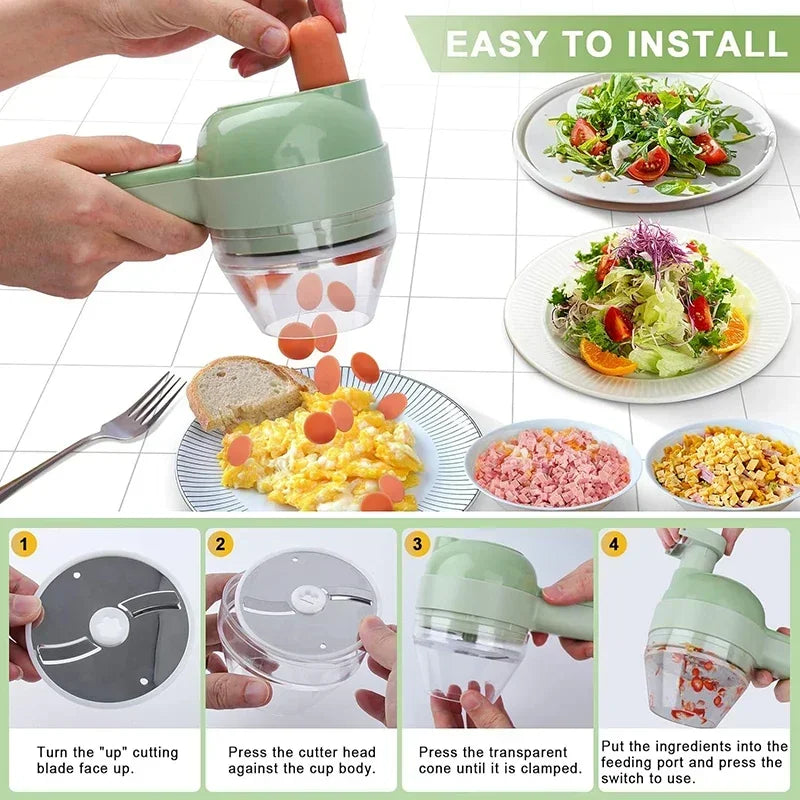 EASY TO INSTALL

1
Turn the "up" cutting blade face up.

2
Press the cutter head against the cup body.

3
Press the transparent cone until it is clamped.

4
Put the ingredients into the feeding port and press the switch to use.