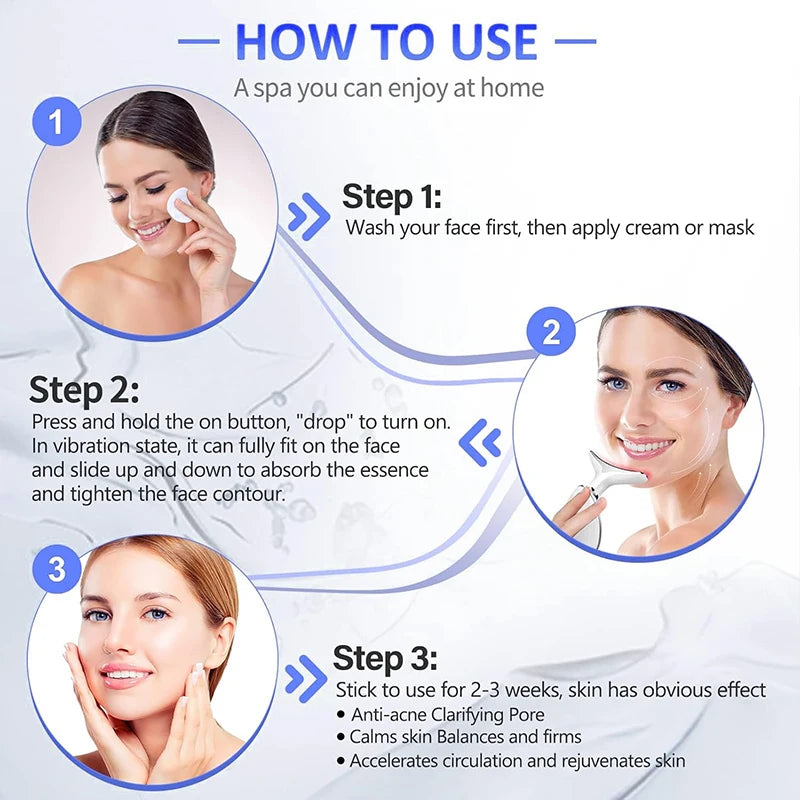 — HOW TO USE —
A spa you can enjoy at home

1

Step 1:
Wash your face first, then apply cream or mask

2

Step 2:
Press and hold the on button, "drop" to turn on. In vibration state, it can fully fit on the face and slide up and down to absorb the essence and tighten the face contour.

3

Step 3:
Stick to use for 2-3 weeks, skin has obvious effect
• Anti-acne Clarifying Pore
• Calms skin Balances and firms
• Accelerates circulation and rejuvenates skin